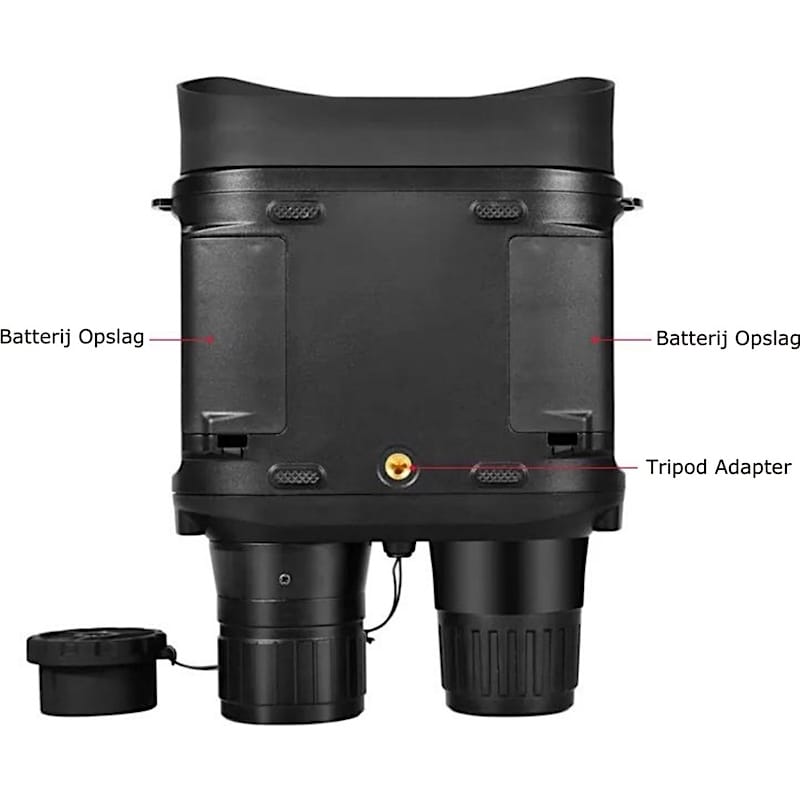 Batterij Opslag

Batterij Opslag

Tripod Adapter