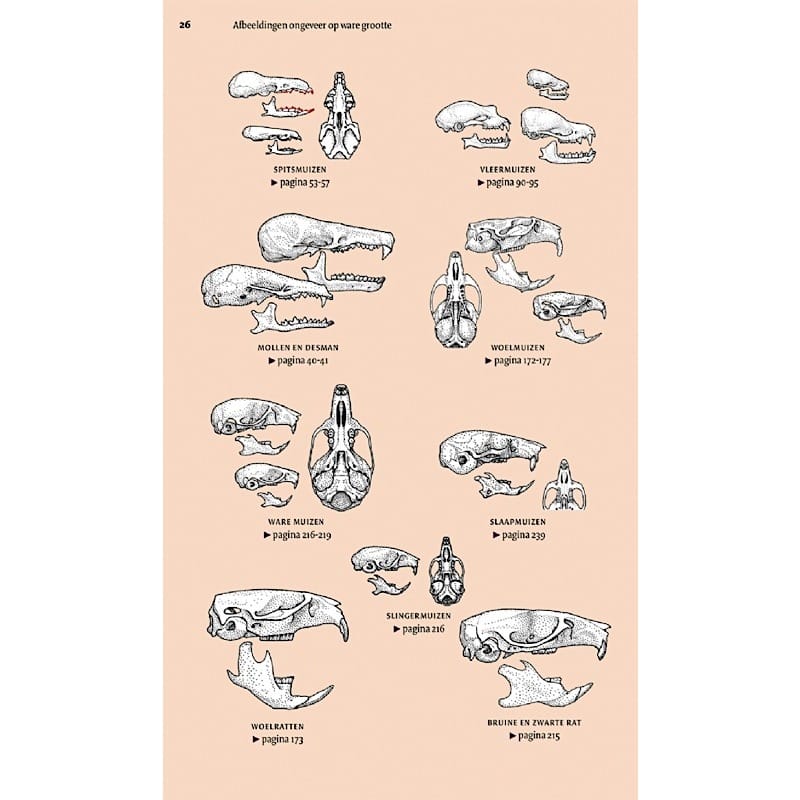 26 Afbeeldingen ongeveer op ware grootte

SPITSMUIZEN
► pagina 53-57

VLEERMUIZEN
► pagina 90-95

MOLLEN EN DESMAN
► pagina 40-41

WOELMUIZEN
► pagina 172-177

WARE MUIZEN
► pagina 216-219

SLAAPMUIZEN
► pagina 239

SLINGERMUIZEN
► pagina 216

WOELRATTEN
► pagina 173

BRUINE EN ZWARTE RAT
► pagina 215